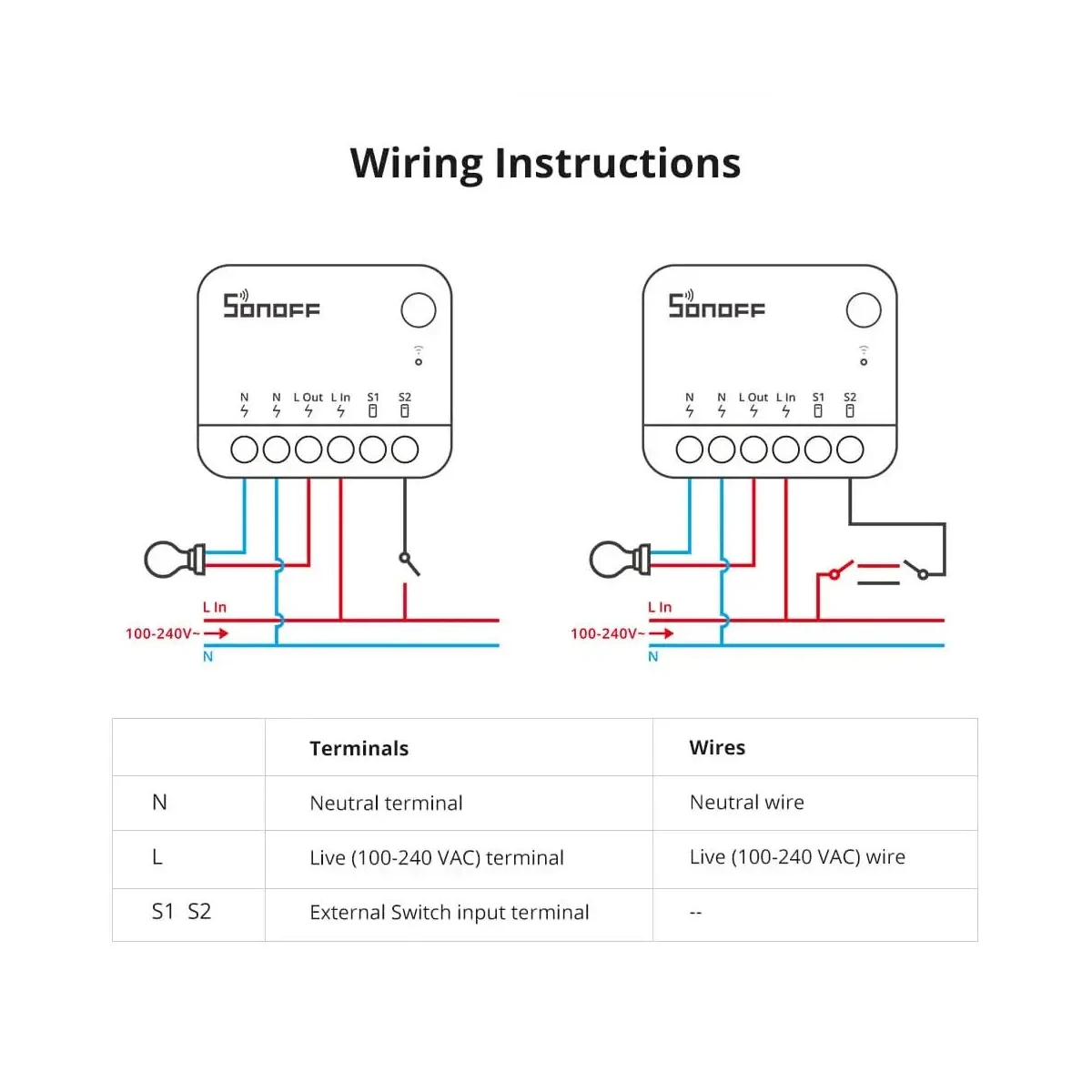 Wiring Instructions

SONOFF

N N L Out L In S1 S2

L In
100-240V~
N

SONOFF

N N L Out L In S1 S2

L In
100-240V~
N

| | Terminals | Wires |
|---|---|---|
| N | Neutral terminal | Neutral wire |
| L | Live (100-240 VAC) terminal | Live (100-240 VAC) wire |
| S1 S2 | External Switch input terminal | -- |